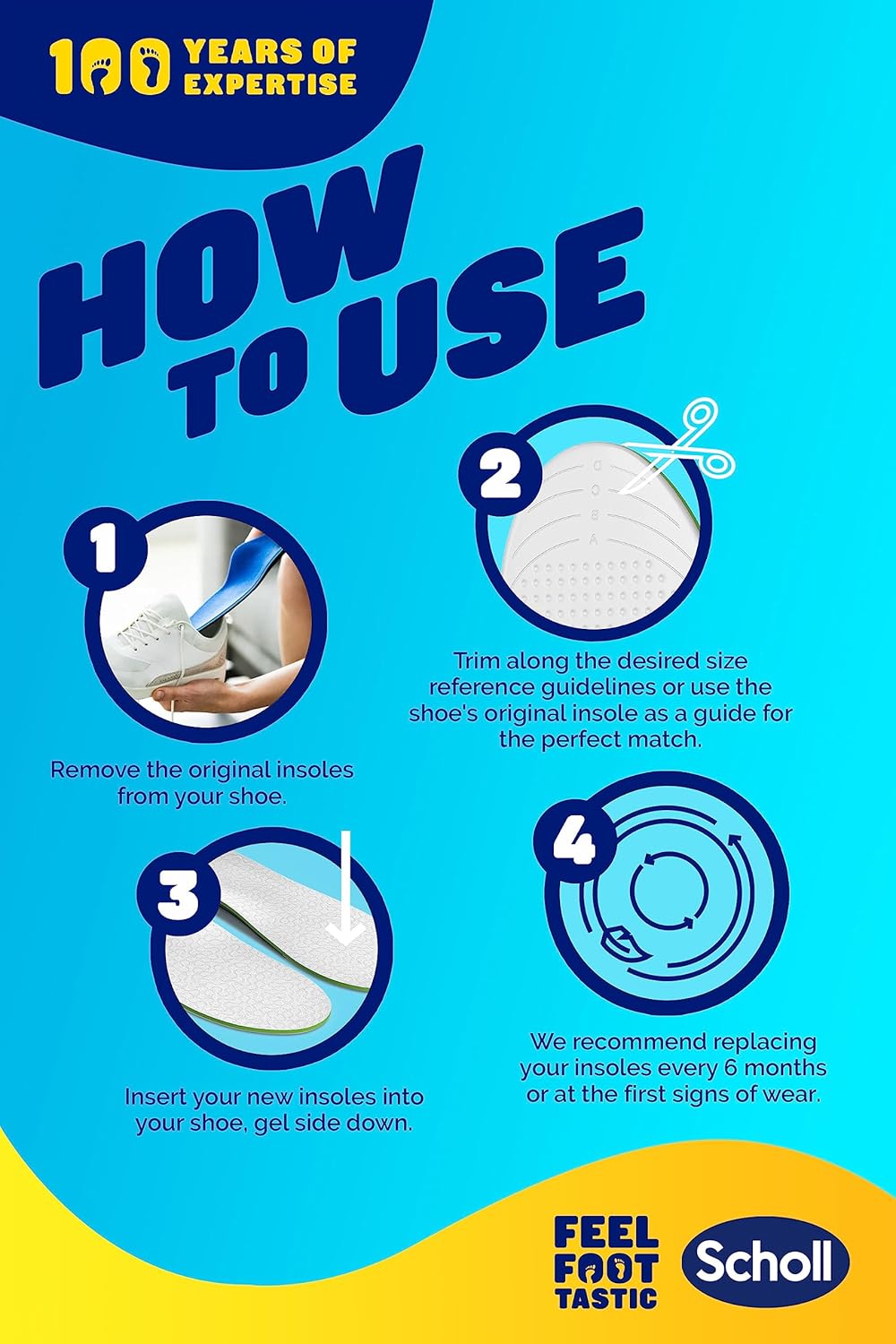 100 YEARS OF EXPERTISE

HOW TO USE

1

Remove the original insoles from your shoe.

2

D
C
B
A

Trim along the desired size reference guidelines or use the shoe's original insole as a guide for the perfect match.

3

Insert your new insoles into your shoe, gel side down.

4

We recommend replacing your insoles every 6 months or at the first signs of wear.

FEEL FOOT TASTIC

Scholl