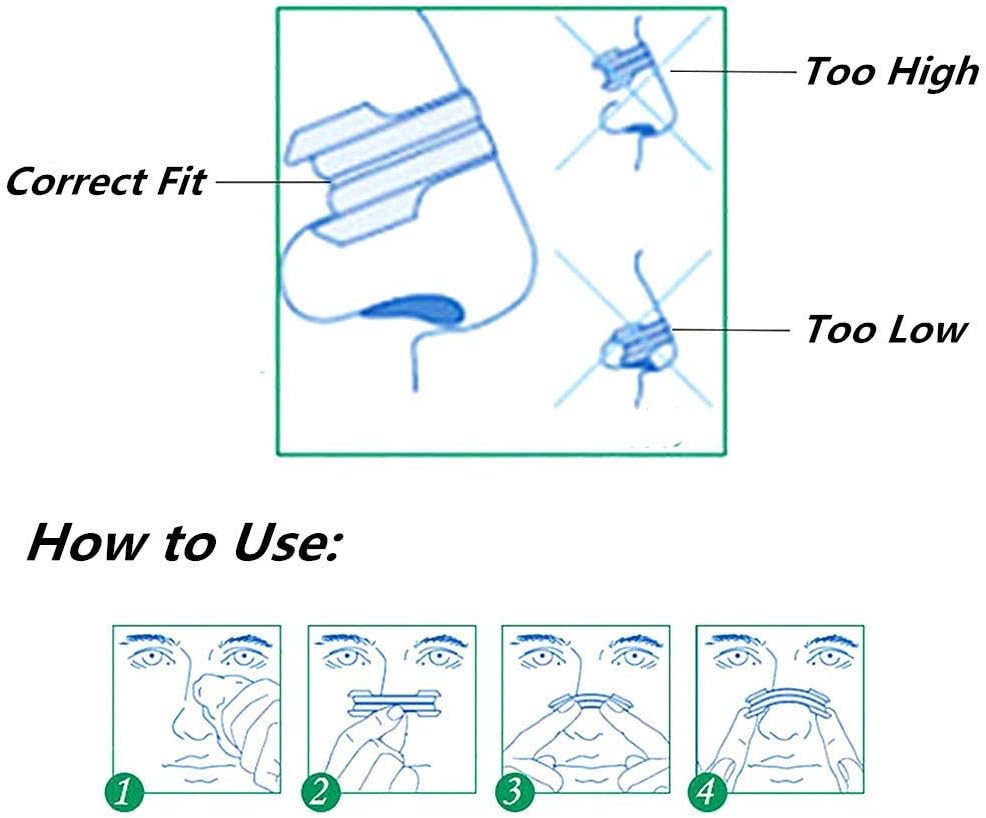 Correct Fit

Too High

Too Low

How to Use:

1

2

3

4